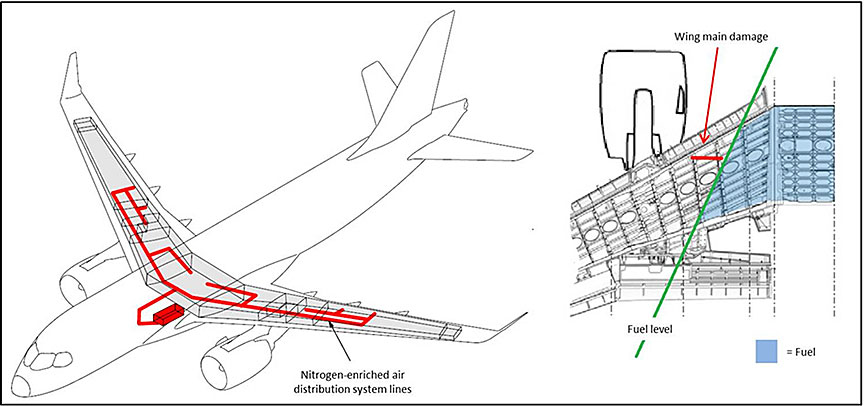 Nitrogen-enriched air distribution system lines

Wing main damage

Fuel level

= Fuel