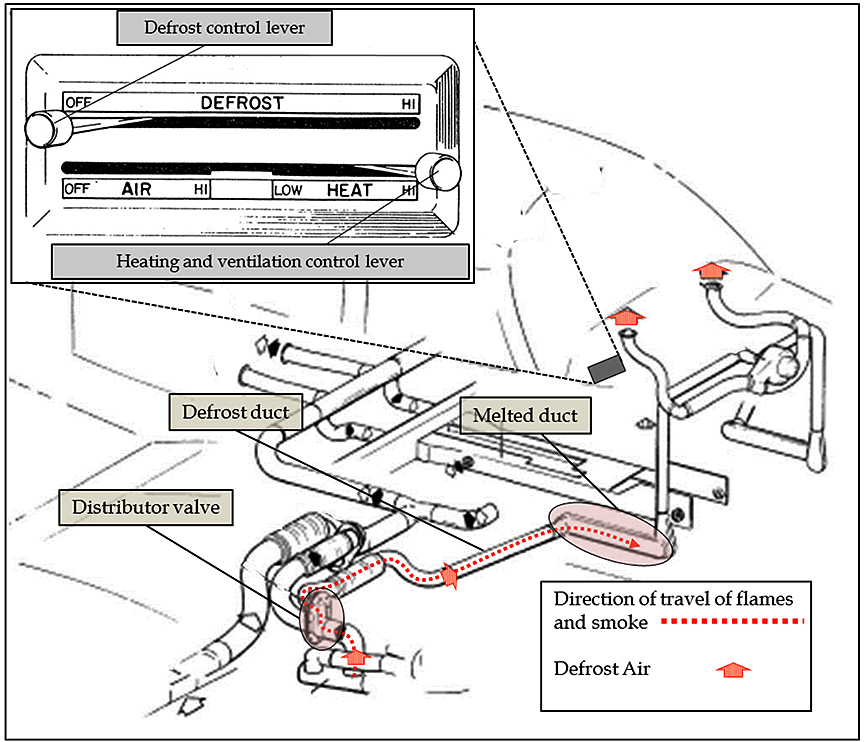 Defrost control lever

OFF DEFROST HI

OFF AIR HI LOW HEAT HI

Heating and ventilation control lever

Defrost duct

Melted duct

Distributor valve

Direction of travel of flames and smoke

Defrost Air