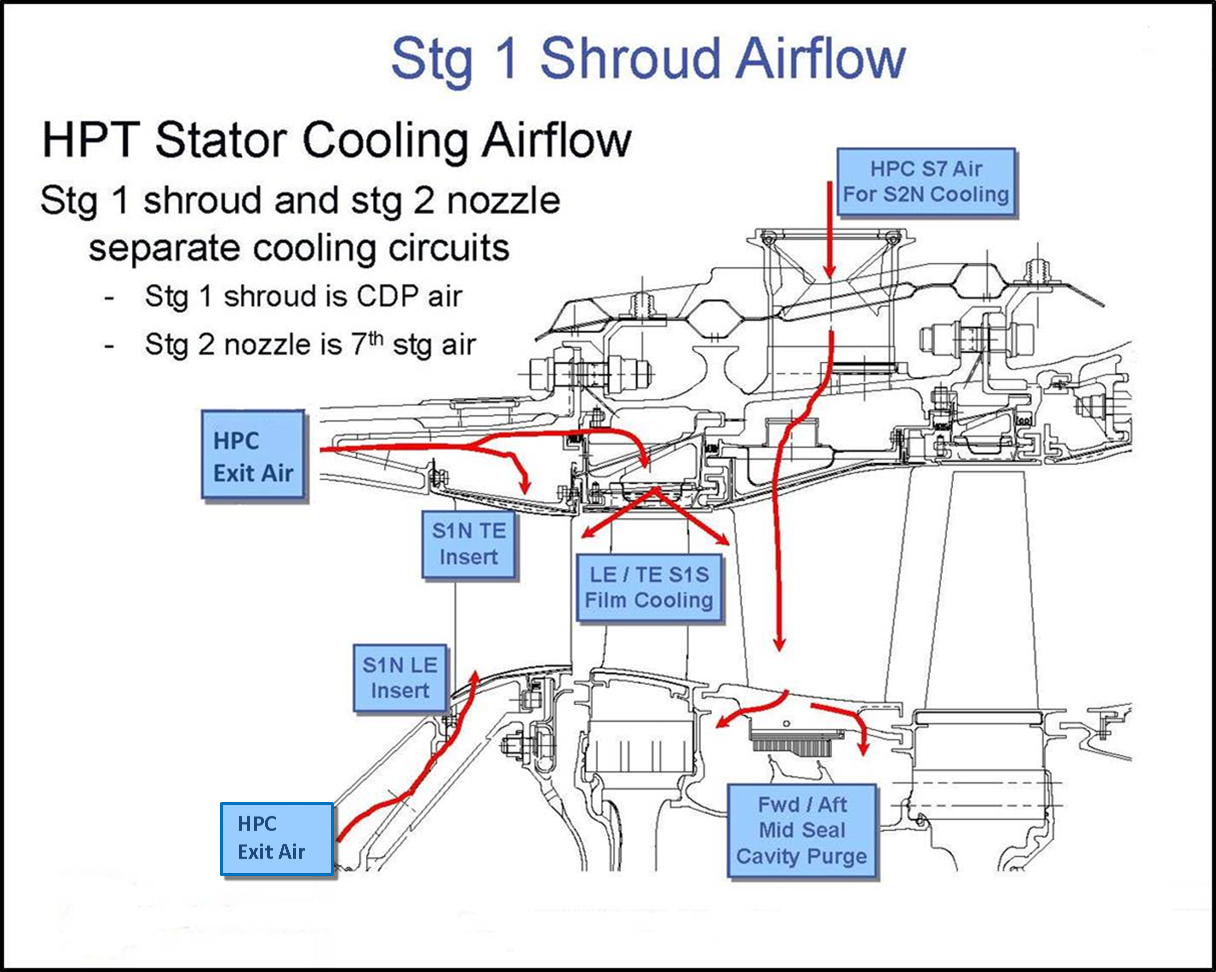 Stg 1 Shroud Airflow

HPT Stator Cooling Airflow

Stg 1 shroud and stg 2 nozzle separate cooling circuits

- Stg 1 shroud is CDP air
- Stg 2 nozzle is $7^{th}$ stg air

HPC S7 Air For S2N Cooling

HPC Exit Air

S1N TE Insert

LE / TE S1S Film Cooling

S1N LE Insert

HPC Exit Air

Fwd / Aft Mid Seal Cavity Purge