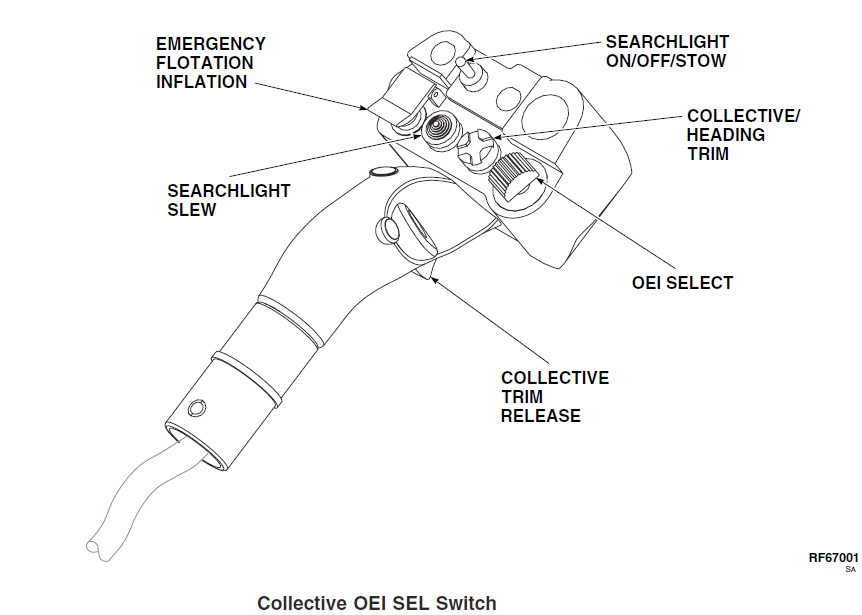 EMERGENCY FLOTATION INFLATION

SEARCHLIGHT ON/OFF/STOW

COLLECTIVE/ HEADING TRIM

SEARCHLIGHT SLEW

OEI SELECT

COLLECTIVE TRIM RELEASE

RF67001
SA

Collective OEI SEL Switch