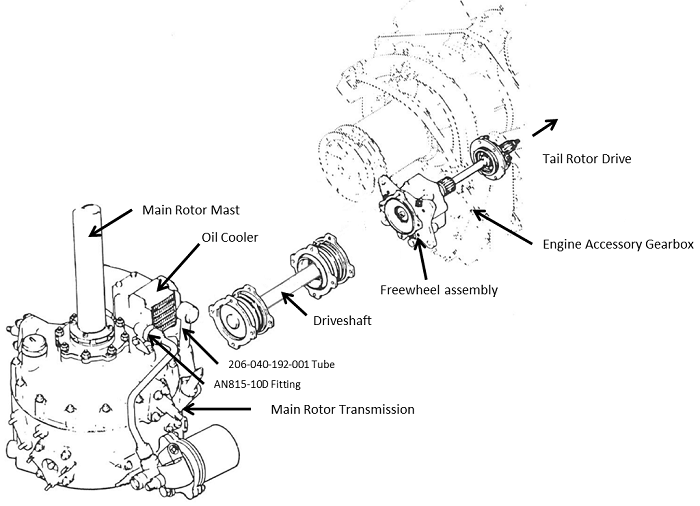 Tail Rotor Drive

Main Rotor Mast

Oil Cooler

Engine Accessory Gearbox

Freewheel assembly

Driveshaft

206-040-192-001 Tube

AN815-10D Fitting

Main Rotor Transmission