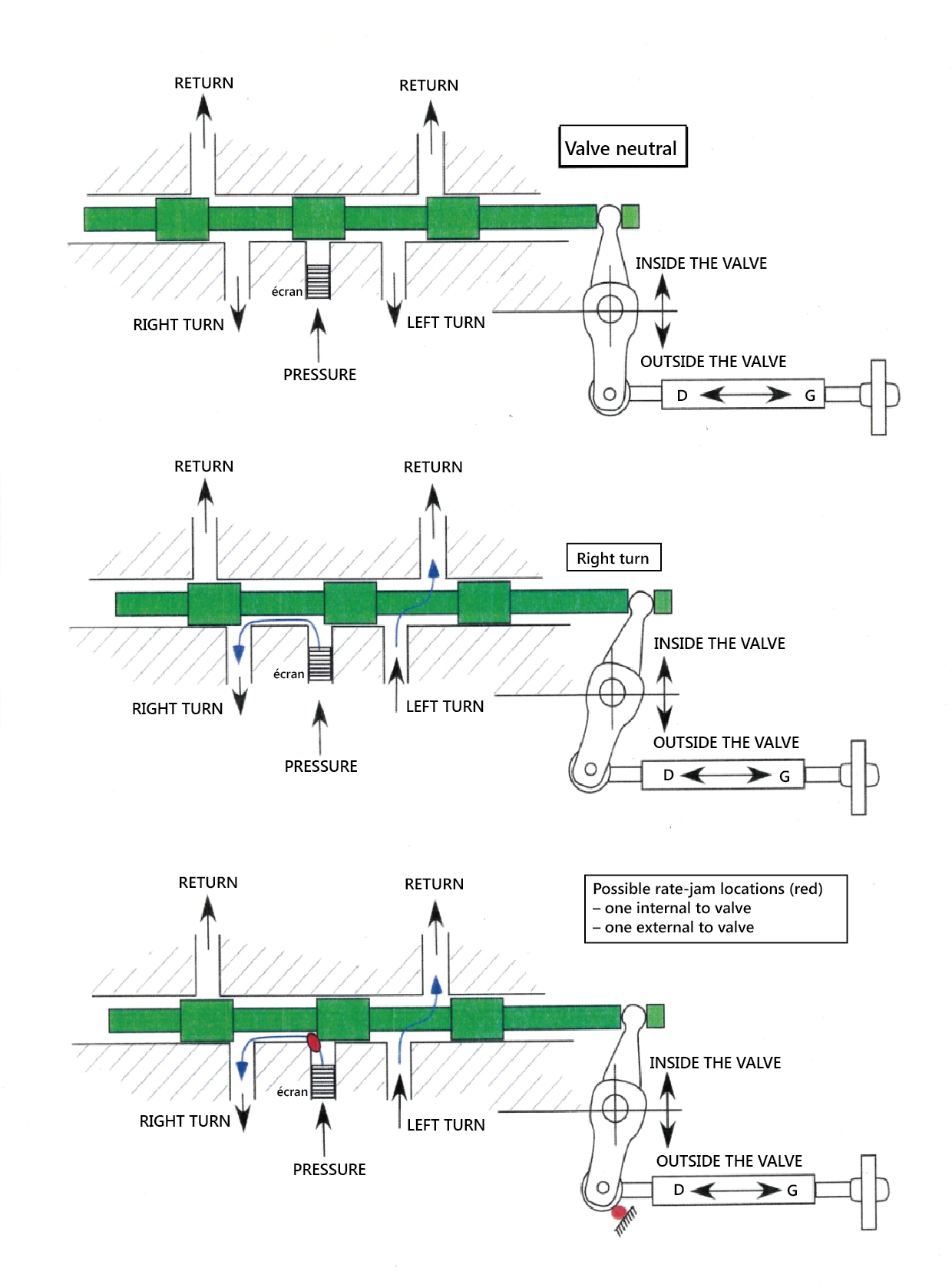 RETURN

RETURN

Valve neutral

INSIDE THE VALVE

écran

RIGHT TURN

LEFT TURN

PRESSURE

OUTSIDE THE VALVE

D

G

RETURN

RETURN

Right turn

INSIDE THE VALVE

écran

RIGHT TURN

LEFT TURN

PRESSURE

OUTSIDE THE VALVE

D

G

RETURN

RETURN

Possible rate-jam locations (red)
– one internal to valve
– one external to valve

INSIDE THE VALVE

écran

RIGHT TURN

LEFT TURN

PRESSURE

OUTSIDE THE VALVE

D

G