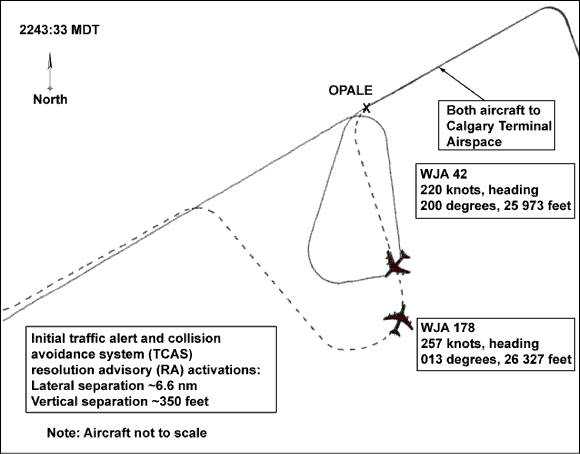 2243:33 MDT

North

OPALE
X

Both aircraft to Calgary Terminal Airspace

WJA 42
220 knots, heading 200 degrees, 25 973 feet

WJA 178
257 knots, heading 013 degrees, 26 327 feet

Initial traffic alert and collision avoidance system (TCAS) resolution advisory (RA) activations:
Lateral separation ~6.6 nm
Vertical separation ~350 feet

Note: Aircraft not to scale