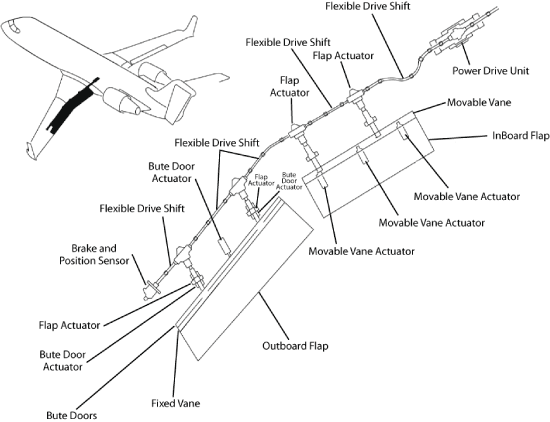 Flexible Drive Shift
Flexible Drive Shift
Flap Actuator
Power Drive Unit
Flap Actuator
Movable Vane
InBoard Flap
Flexible Drive Shift
Bute Door Actuator
Flap Actuator
Bute Door Actuator
Movable Vane Actuator
Flexible Drive Shift
Movable Vane Actuator
Brake and Position Sensor
Movable Vane Actuator
Flap Actuator
Outboard Flap
Bute Door Actuator
Fixed Vane
Bute Doors