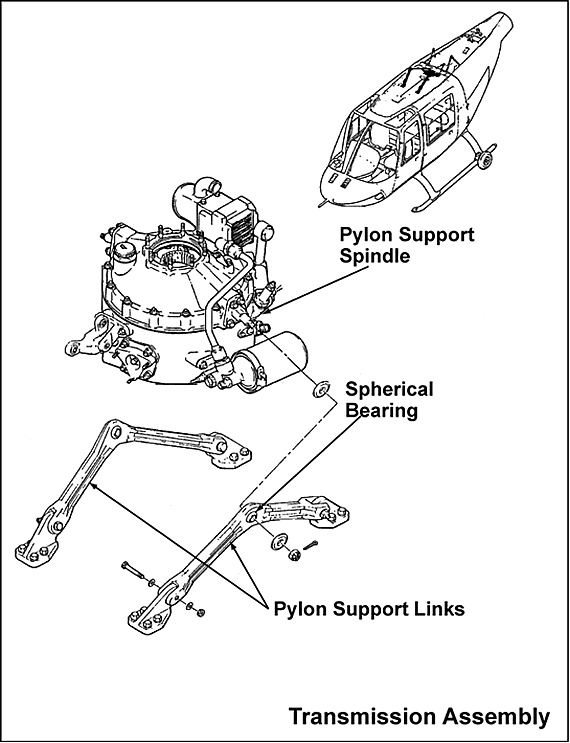 Pylon Support Spindle

Spherical Bearing

Pylon Support Links

Transmission Assembly