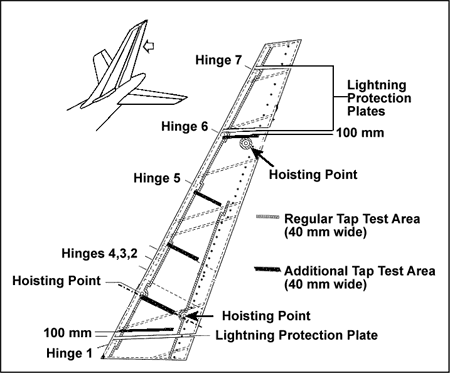 Hinge 7

Lightning Protection Plates

Hinge 6

100 mm

Hoisting Point

Hinge 5

Regular Tap Test Area (40 mm wide)

Hinges 4,3,2

Additional Tap Test Area (40 mm wide)

Hoisting Point

Hoisting Point

100 mm

Lightning Protection Plate

Hinge 1