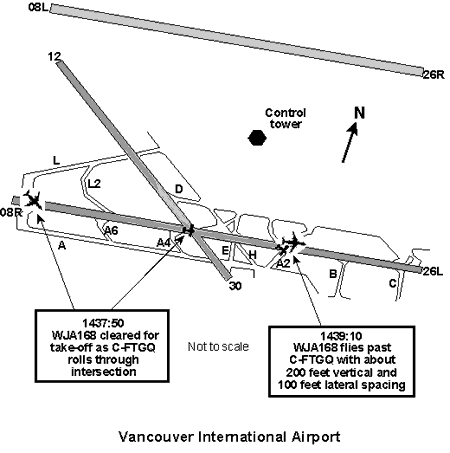 08L

26R

12

Control tower

N

L

L2

D

08R

A6

A4

A

E

H

A2

B

C

26L

30

1437:50
WJA168 cleared for take-off as C-FTGQ rolls through intersection

Not to scale

1439:10
WJA168 flies past C-FTGQ with about 200 feet vertical and 100 feet lateral spacing

Vancouver International Airport