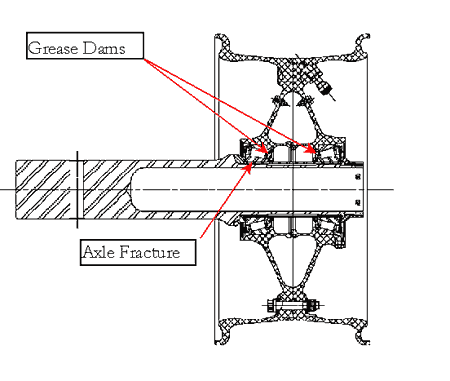 Grease Dams

Axle Fracture