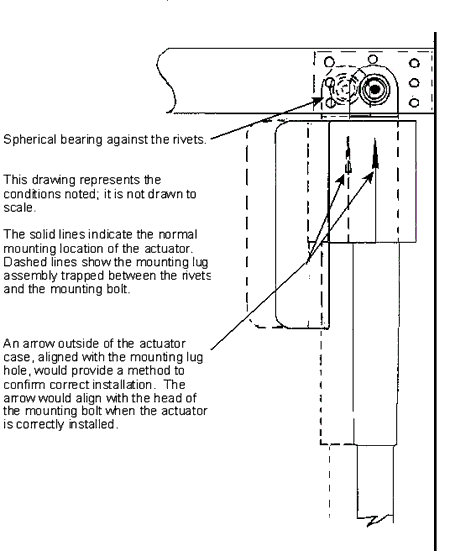 Spherical bearing against the rivets.

This drawing represents the conditions noted; it is not drawn to scale.

The solid lines indicate the normal mounting location of the actuator. Dashed lines show the mounting lug assembly trapped between the rivets and the mounting bolt.

An arrow outside of the actuator case, aligned with the mounting lug hole, would provide a method to confirm correct installation. The arrow would align with the head of the mounting bolt when the actuator is correctly installed.