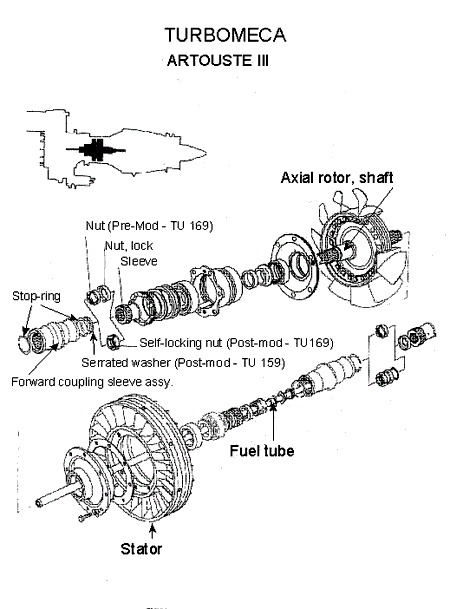 TURBOMECA
ARTOUSTE III

Axial rotor, shaft

Nut (Pre-Mod - TU 169)
Nut, lock
Sleeve

Stop-ring

Self-locking nut (Post-mod - TU169)
Serrated washer (Post-mod - TU 159)
Forward coupling sleeve assy.

Fuel tube

Stator