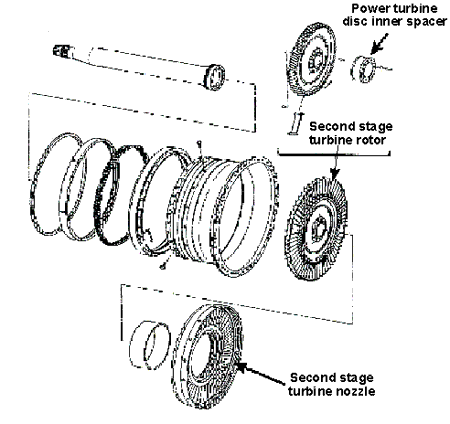 Power turbine disc inner spacer

Second stage turbine rotor

Second stage turbine nozzle