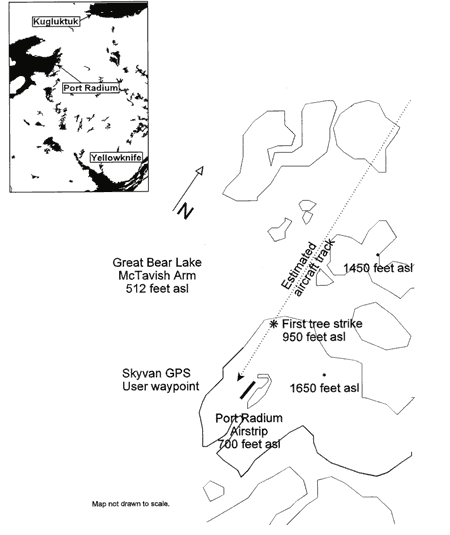 Kugluktuk

Port Radium

Yellowknife

N

Great Bear Lake
McTavish Arm
512 feet asl

Estimated aircraft track

1450 feet asl

First tree strike
950 feet asl

Skyvan GPS
User waypoint

1650 feet asl

Port Radium
Airstrip
700 feet asl

Map not drawn to scale.