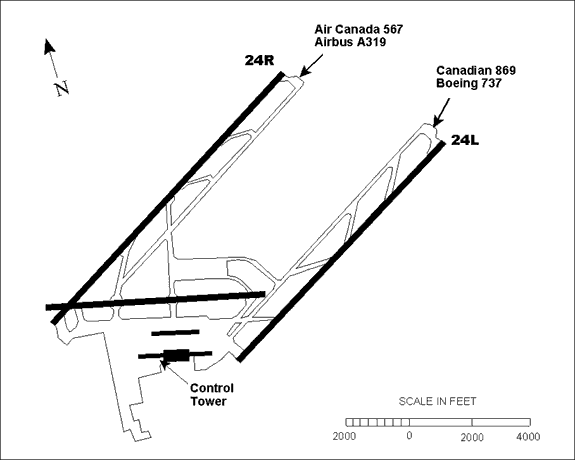 N

Air Canada 567
Airbus A319

24R

Canadian 869
Boeing 737

24L

Control
Tower

SCALE IN FEET

2000 0 2000 4000