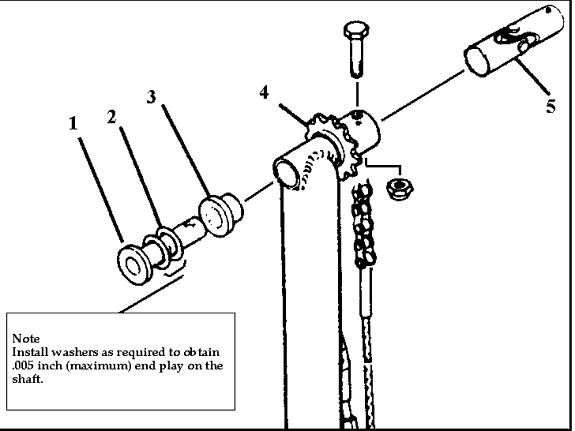 1
2
3
4
5

Note
Install washers as required to obtain .005 inch (maximum) end play on the shaft.