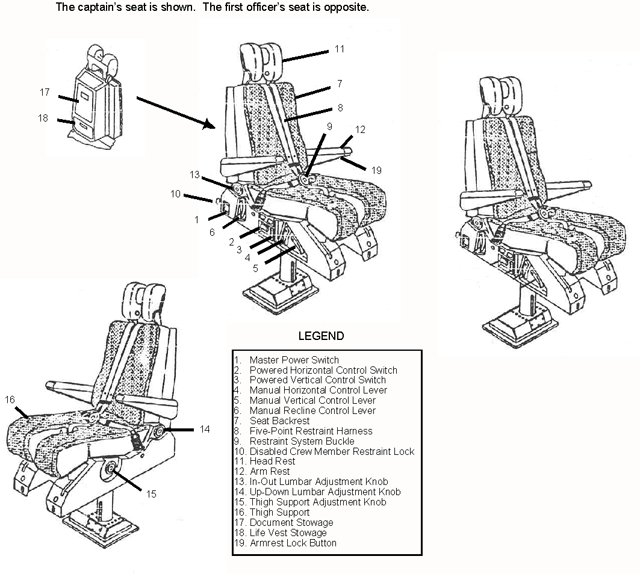 The captain's seat is shown.  The first officer's seat is opposite.

17
18
11
7
8
9
12
19
13
10
1
6
2
3
4
5
16
14
15

LEGEND

1. Master Power Switch
2. Powered Horizontal Control Switch
3. Powered Vertical Control Switch
4. Manual Horizontal Control Lever
5. Manual Vertical Control Lever
6. Manual Recline Control Lever
7. Seat Backrest
8. Five-Point Restraint Harness
9. Restraint System Buckle
10. Disabled Crew Member Restraint Lock
11. Head Rest
12. Arm Rest
13. In-Out Lumbar Adjustment Knob
14. Up-Down Lumbar Adjustment Knob
15. Thigh Support Adjustment Knob
16. Thigh Support
17. Document Stowage
18. Life Vest Stowage
19. Armrest Lock Button