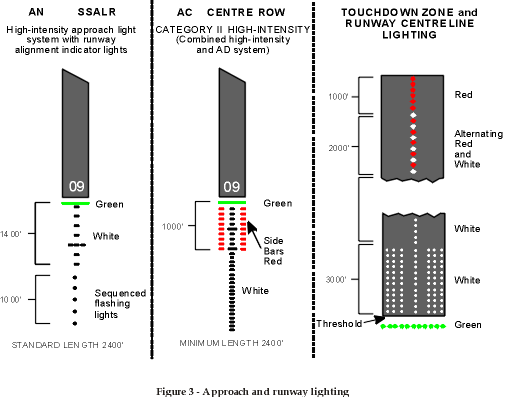 AN SSALR

High-intensity approach light system with runway alignment indicator lights

09

Green

1400'

White

1000'

Sequenced flashing lights

STANDARD LENGTH 2400'

AC CENTRE ROW

CATEGORY II HIGH-INTENSITY (Combined high-intensity and AD system)

09

Green

1000'

Side Bars Red

White

MINIMUM LENGTH 2400'

TOUCHDOWN ZONE and RUNWAY CENTRELINE LIGHTING

1000'

Red

2000'

Alternating Red and White

White

3000'

White

Threshold

Green

Figure 3 - Approach and runway lighting