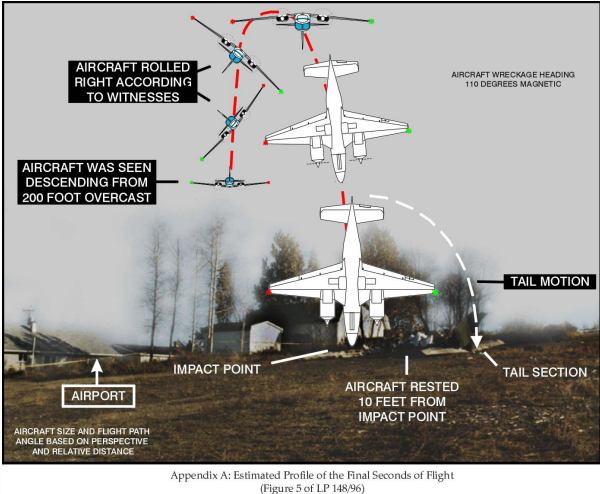 AIRCRAFT ROLLED RIGHT ACCORDING TO WITNESSES

AIRCRAFT WRECKAGE HEADING 110 DEGREES MAGNETIC

AIRCRAFT WAS SEEN DESCENDING FROM 200 FOOT OVERCAST

TAIL MOTION

IMPACT POINT

TAIL SECTION

AIRPORT

AIRCRAFT RESTED 10 FEET FROM IMPACT POINT

AIRCRAFT SIZE AND FLIGHT PATH ANGLE BASED ON PERSPECTIVE AND RELATIVE DISTANCE

Appendix A: Estimated Profile of the Final Seconds of Flight
(Figure 5 of LP 148/96)